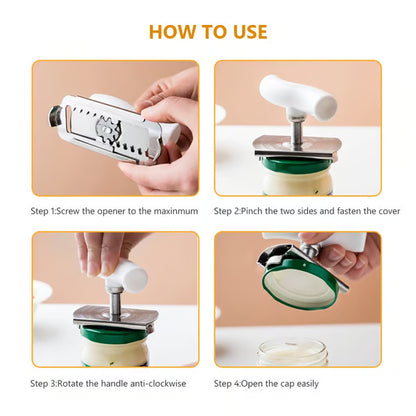 HOW TO USE

Step 1:Screw the opener to the maxinmum

Step 2:Pinch the two sides and fasten the cover

Step 3:Rotate the handle anti-clockwise

Step 4:Open the cap easily