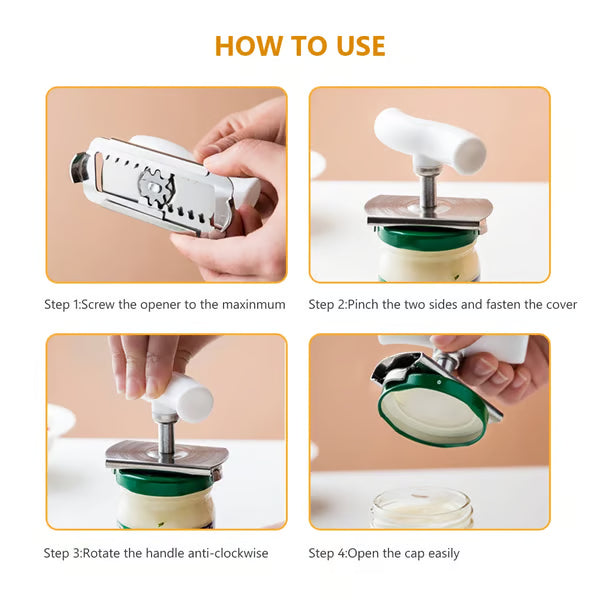 HOW TO USE

Step 1:Screw the opener to the maxinmum

Step 2:Pinch the two sides and fasten the cover

Step 3:Rotate the handle anti-clockwise

Step 4:Open the cap easily