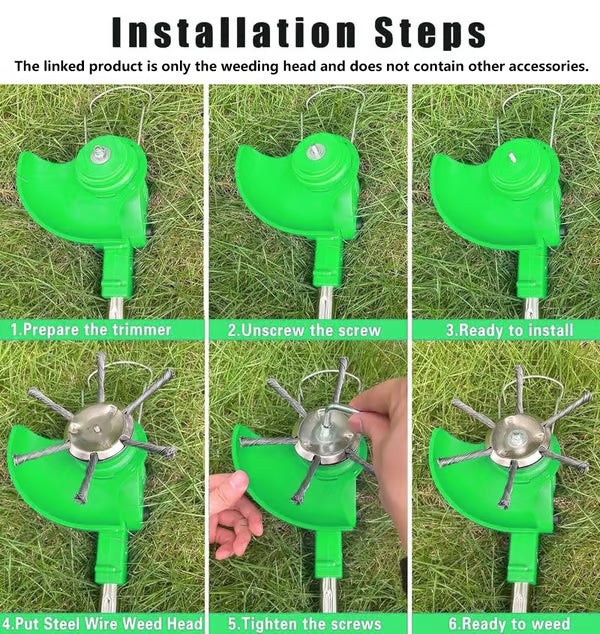 Installation Steps

The linked product is only the weeding head and does not contain other accessories.

1.Prepare the trimmer

2.Unscrew the screw

3.Ready to install

4.Put Steel Wire Weed Head

5.Tighten the screws

6.Ready to weed